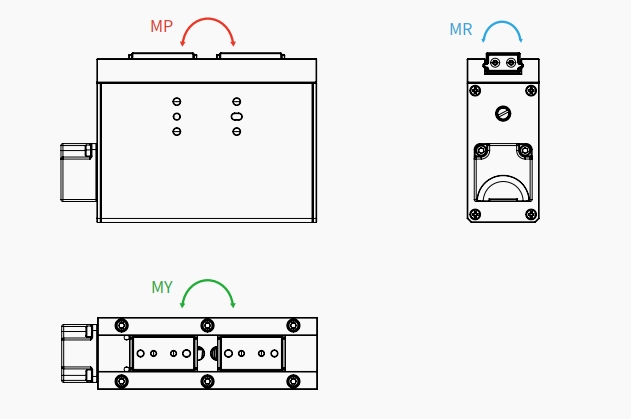 MP

MR

MY