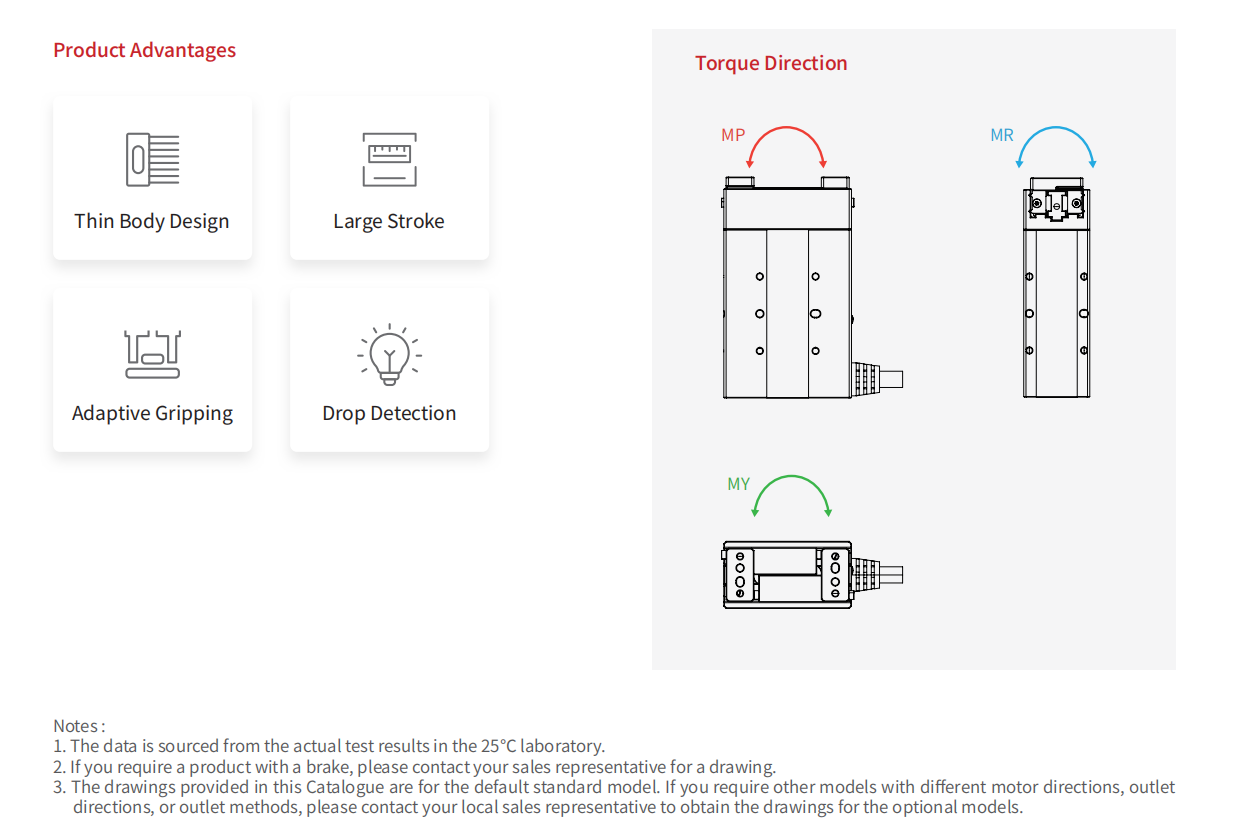 Product Advantages

Thin Body Design

Large Stroke

Adaptive Gripping

Drop Detection

Torque Direction

MP

MR

MY

Notes :
1. The data is sourced from the actual test results in the 25°C laboratory.
2. If you require a product with a brake, please contact your sales representative for a drawing.
3. The drawings provided in this Catalogue are for the default standard model. If you require other models with different motor directions, outlet directions, or outlet methods, please contact your local sales representative to obtain the drawings for the optional models.