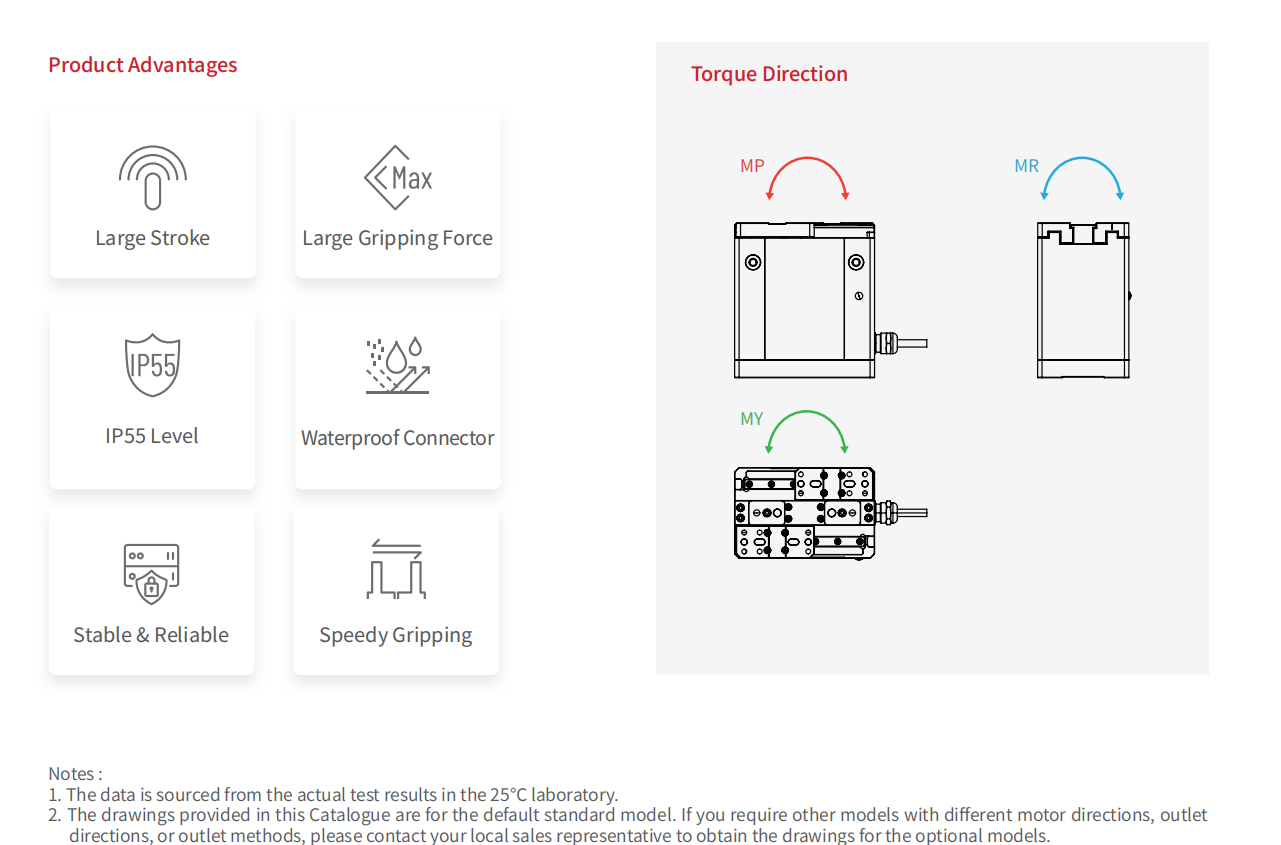 Product Advantages

Large Stroke

Max

Large Gripping Force

IP55

IP55 Level

Waterproof Connector

Stable & Reliable

Speedy Gripping

Torque Direction

MP

MR

MY

Notes :
1. The data is sourced from the actual test results in the 25°C laboratory.
2. The drawings provided in this Catalogue are for the default standard model. If you require other models with different motor directions, outlet directions, or outlet methods, please contact your local sales representative to obtain the drawings for the optional models.