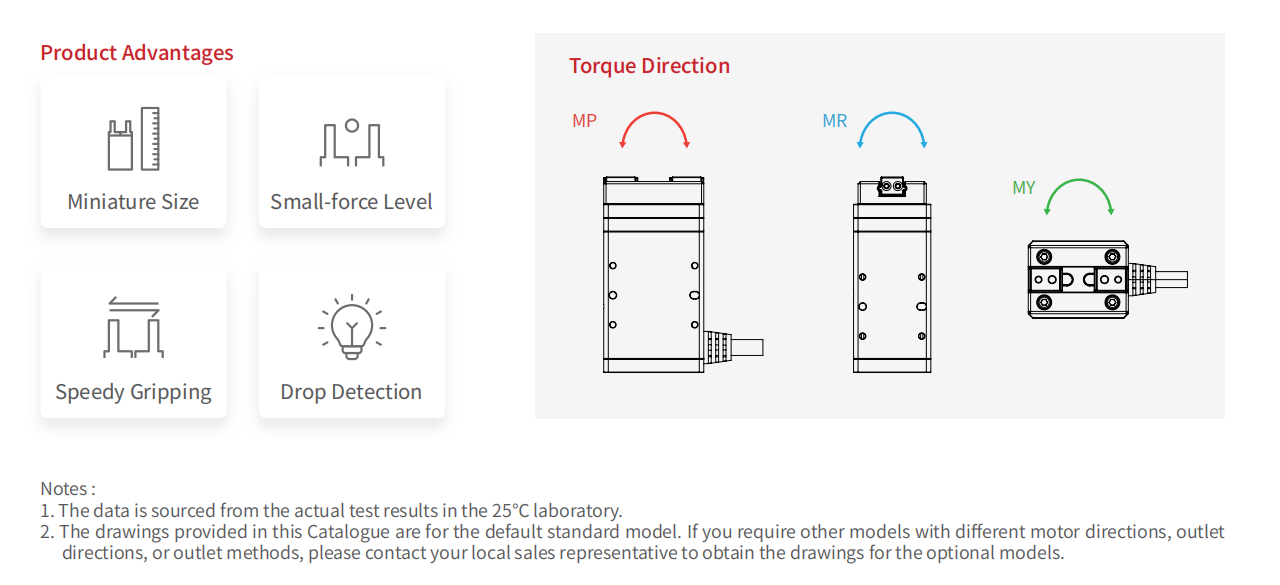 Product Advantages

Miniature Size

Small-force Level

Speedy Gripping

Drop Detection

Torque Direction

MP

MR

MY

Notes :
1. The data is sourced from the actual test results in the 25°C laboratory.
2. The drawings provided in this Catalogue are for the default standard model. If you require other models with different motor directions, outlet directions, or outlet methods, please contact your local sales representative to obtain the drawings for the optional models.