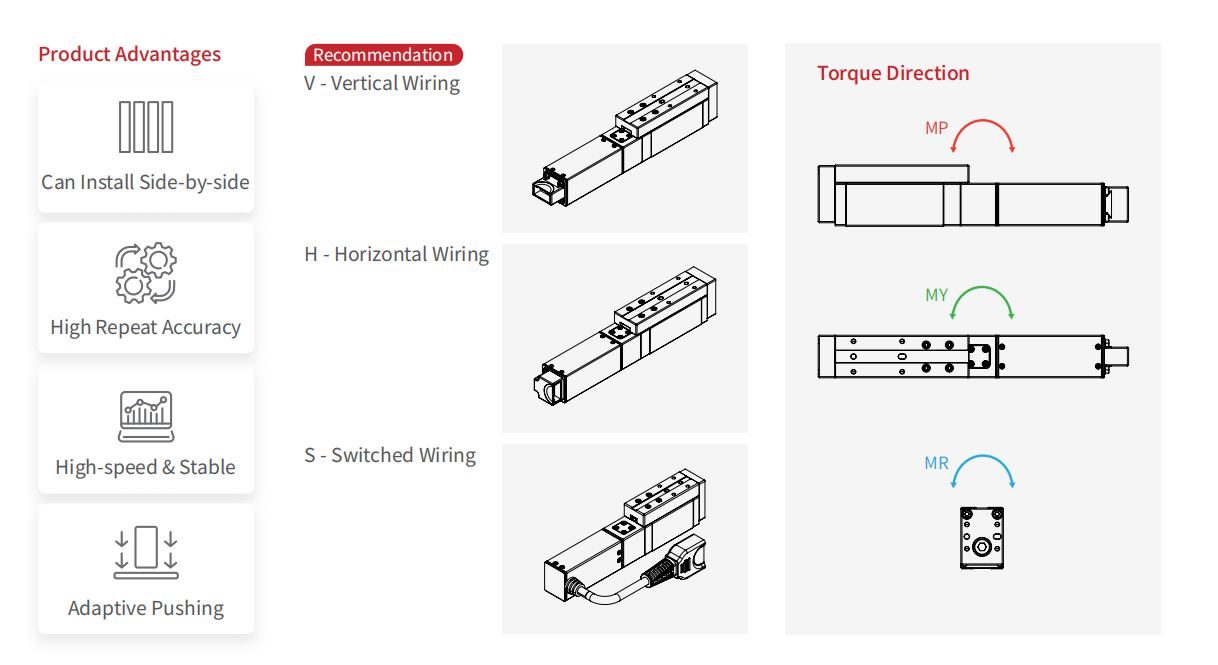 Product Advantages

Can Install Side-by-side

High Repeat Accuracy

High-speed & Stable

Adaptive Pushing

Recommendation
V - Vertical Wiring

H - Horizontal Wiring

S - Switched Wiring

Torque Direction

MP

MY

MR