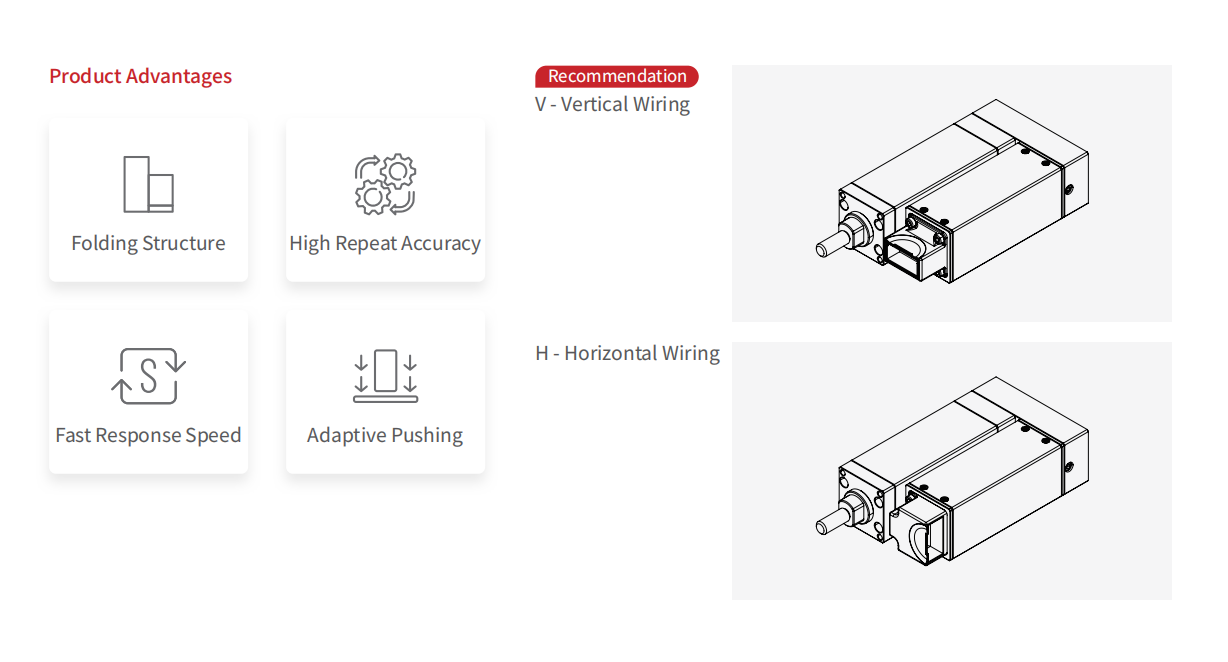 Product Advantages

Folding Structure

High Repeat Accuracy

S

Fast Response Speed

Adaptive Pushing

Recommendation

V - Vertical Wiring

H - Horizontal Wiring