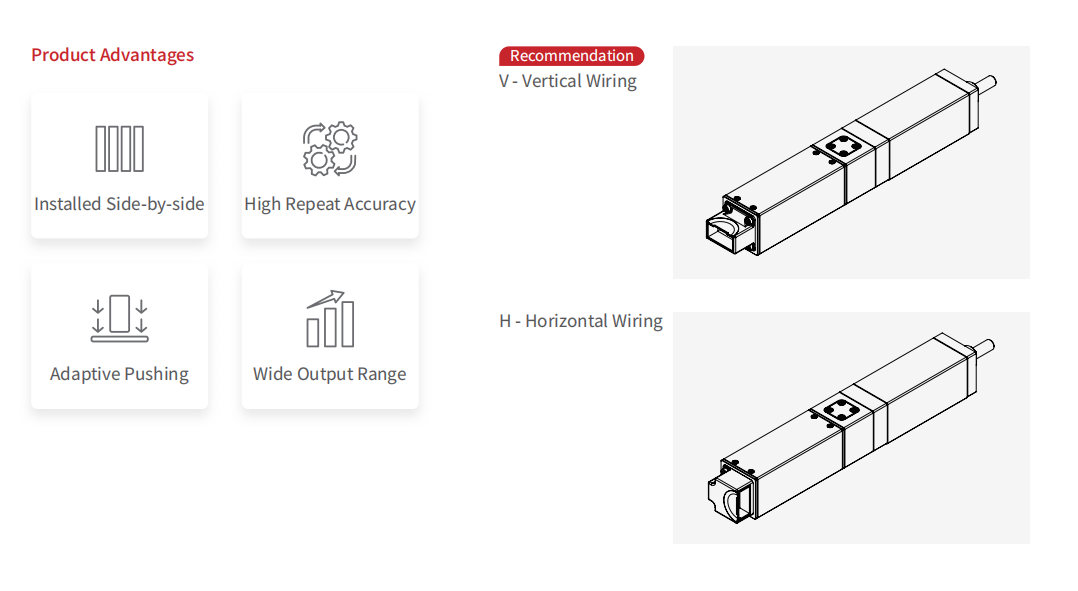 Product Advantages

Installed Side-by-side

High Repeat Accuracy

Adaptive Pushing

Wide Output Range

Recommendation

V - Vertical Wiring

H - Horizontal Wiring